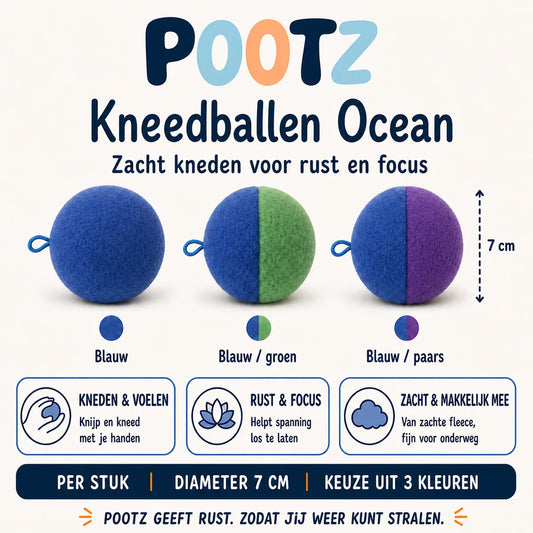 POOTZ

Kneedballen Ocean

Zacht kneden voor rust en focus

7 cm

Blauw

Blauw / groen

Blauw / paars

KNEDEN & VOELEN
Knijp en kneed met je handen

RUST & FOCUS
Helpt spanning los te laten

ZACHT & MAKKELIJK MEE
Van zachte fleece, fijn voor onderweg

PER STUK | DIAMETER 7 CM | KEUZE UIT 3 KLEUREN

POOTZ GEEFT RUST. ZODAT JIJ WEER KUNT STRALEN.